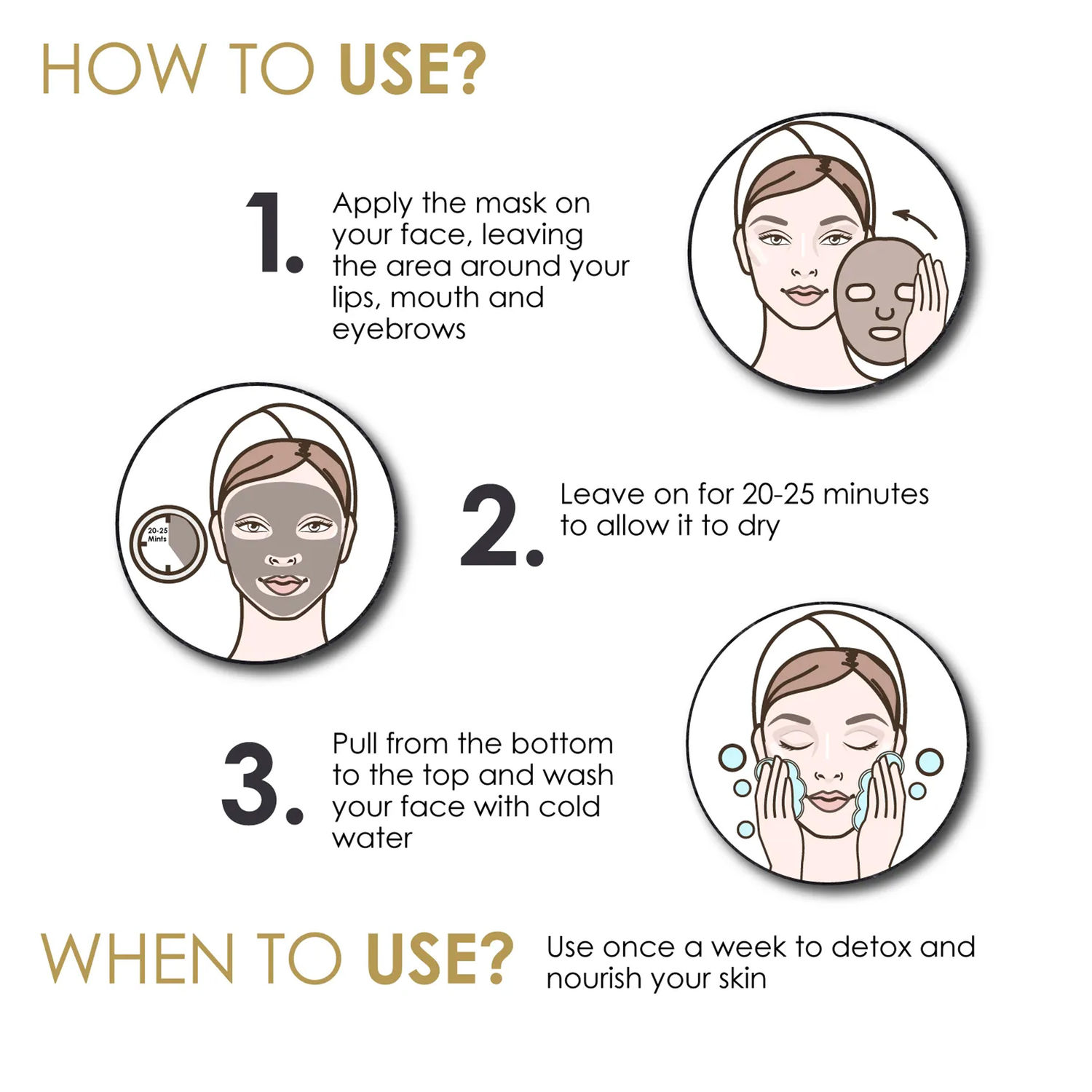 HOW TO USE?

1. Apply the mask on your face, leaving the area around your lips, mouth and eyebrows

20-25 Mints

2. Leave on for 20-25 minutes to allow it to dry

3. Pull from the bottom to the top and wash your face with cold water

WHEN TO USE? Use once a week to detox and nourish your skin